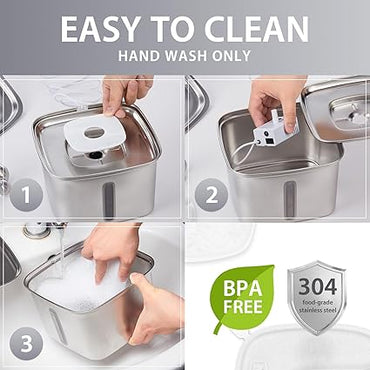 EASY TO CLEAN
HAND WASH ONLY

1

2

3

BPA FREE

304
food-grade
stainless steel