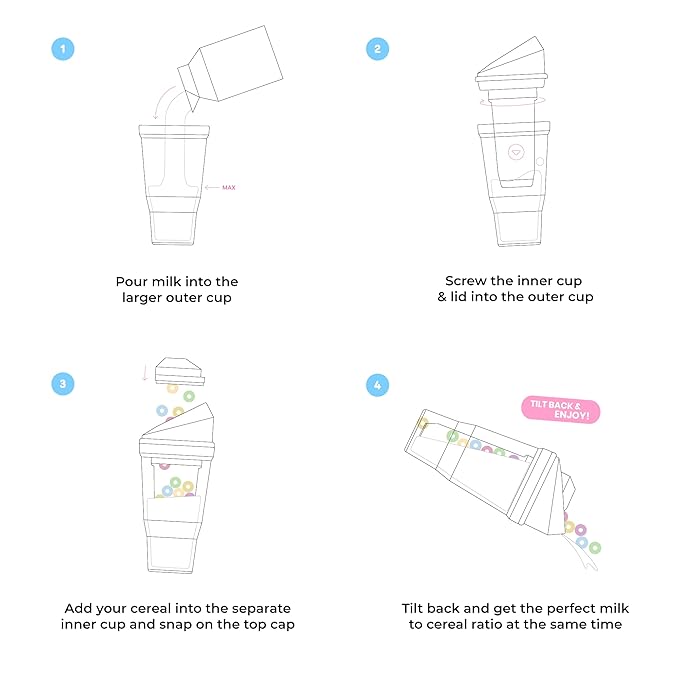 1

MAX

Pour milk into the larger outer cup

2

Screw the inner cup & lid into the outer cup

3

Add your cereal into the separate inner cup and snap on the top cap

4

TILT BACK & ENJOY!

Tilt back and get the perfect milk to cereal ratio at the same time